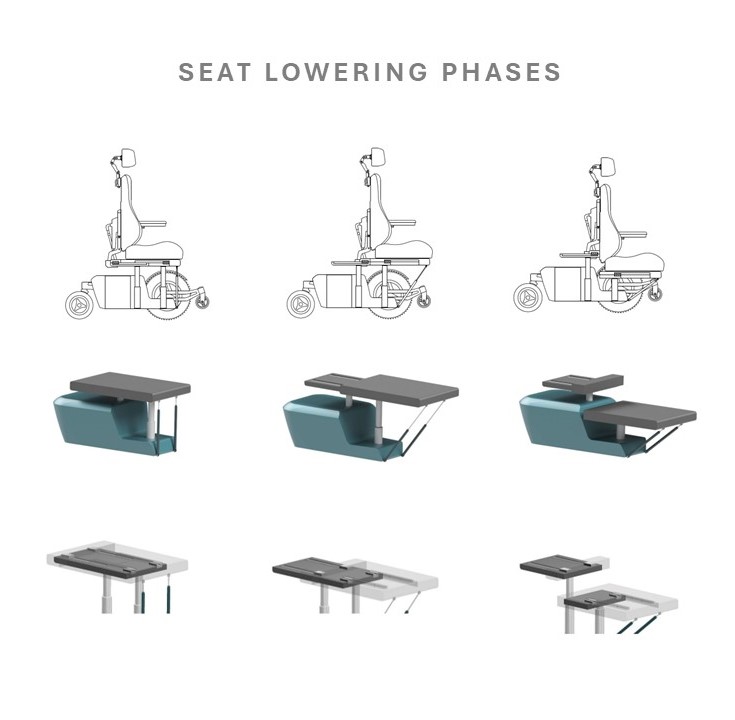 SEAT LOWERING PHASES