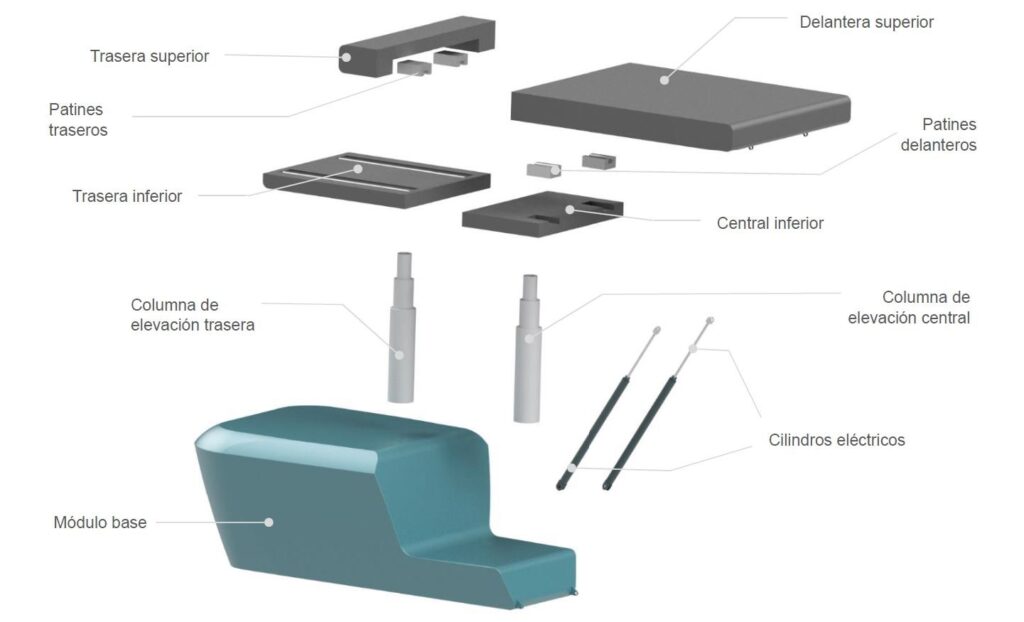 Trasera superior

Delantera superior

Patines traseros

Patines delanteros

Trasera inferior

Central inferior

Columna de elevación trasera

Columna de elevación central

Cilindros eléctricos

Módulo base